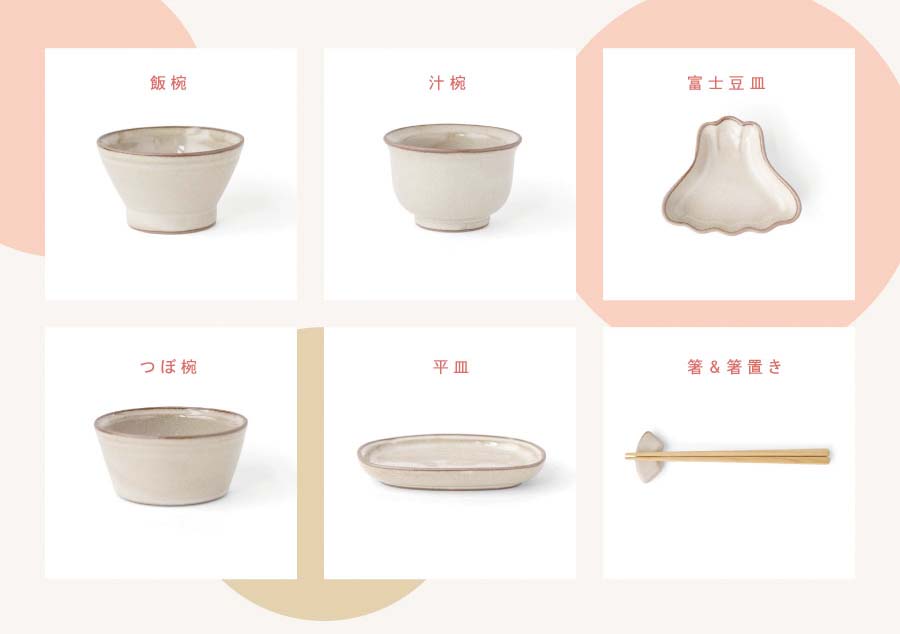 飯椀

汁椀

富士豆皿

つぼ椀

平皿

箸＆箸置き